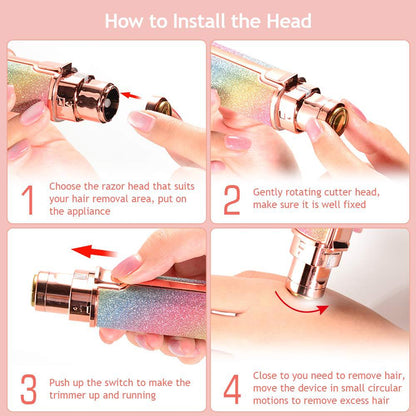 How to Install the Head

1 Choose the razor head that suits your hair removal area, put on the appliance

2 Gently rotating cutter head, make sure it is well fixed

3 Push up the switch to make the trimmer up and running

4 Close to you need to remove hair, move the device in small circular motions to remove excess hair