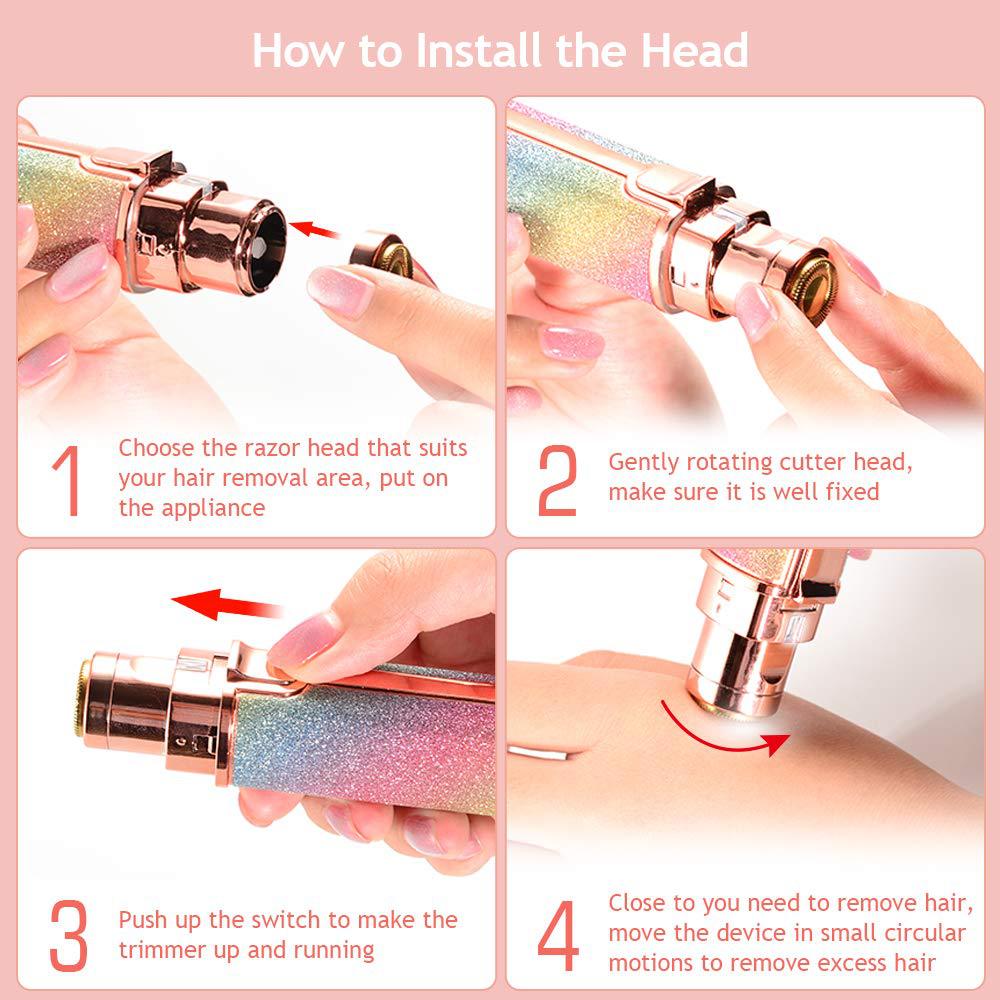 How to Install the Head

1 Choose the razor head that suits your hair removal area, put on the appliance

2 Gently rotating cutter head, make sure it is well fixed

3 Push up the switch to make the trimmer up and running

4 Close to you need to remove hair, move the device in small circular motions to remove excess hair